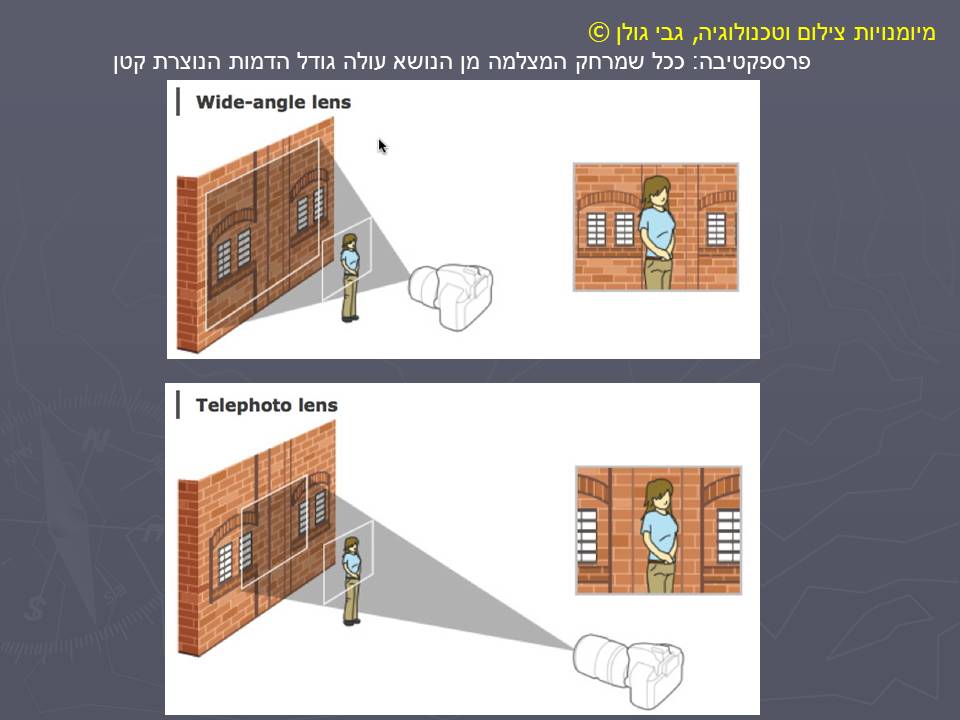 מיומנויות צילום וטכנולוגיה, גבי גולן ©
פרספקטיבה: ככל שמרחק המצלמה מן הנושא עולה גודל הדמות הנוצרת קטן

Wide-angle lens

Telephoto lens