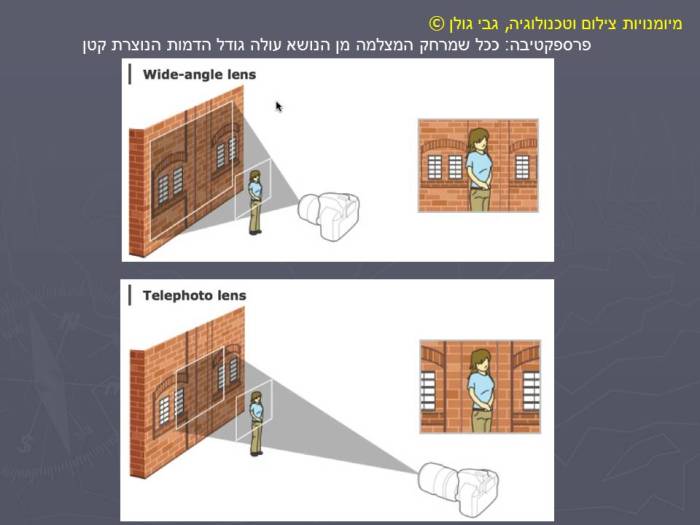 מיומנויות צילום וטכנולוגיה, גבי גולן ©
פרספקטיבה: ככל שמרחק המצלמה מן הנושא עולה גודל הדמות הנוצרת קטן

Wide-angle lens

Telephoto lens