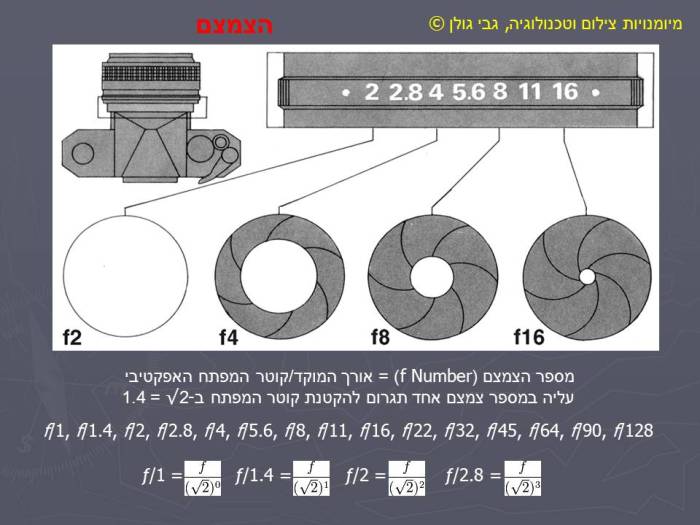 מיומנויות צילום וטכנולוגיה, גבי גולן ©

הצמצם

• 2 2.8 4 5.6 8 11 16 •

f2 f4 f8 f16

מספר הצמצם (f Number) = אורך המוקד/קוטר המפתח האפקטיבי
עליה במספר צמצם אחד תגרום להקטנת קוטר המפתח ב-$\sqrt{2}$ = 1.4

f/1, f/1.4, f/2, f/2.8, f/4, f/5.6, f/8, f/11, f/16, f/22, f/32, f/45, f/64, f/90, f/128

$f/1 = \frac{f}{(\sqrt{2})^0}$ $f/1.4 = \frac{f}{(\sqrt{2})^1}$ $f/2 = \frac{f}{(\sqrt{2})^2}$ $f/2.8 = \frac{f}{(\sqrt{2})^3}$